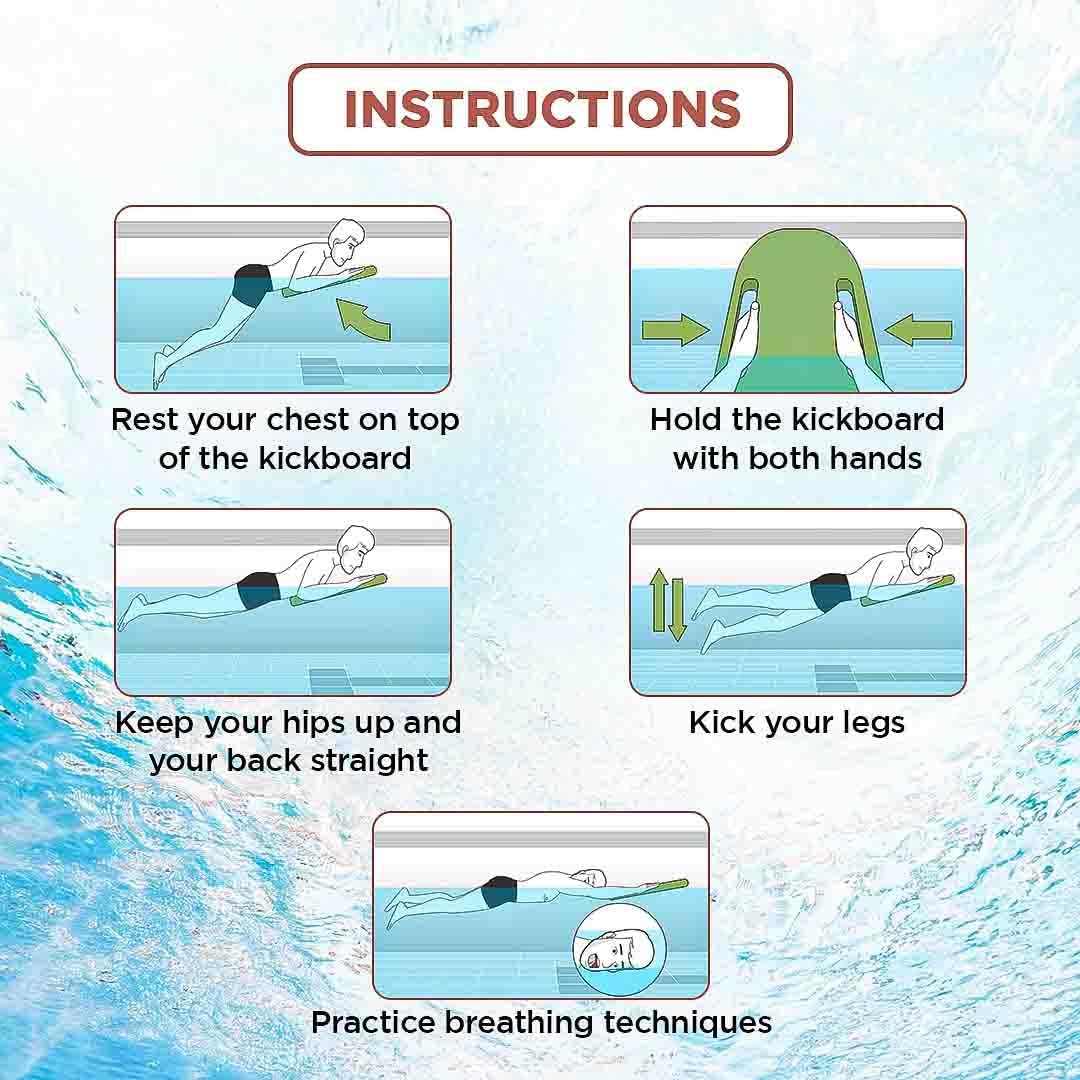 INSTRUCTIONS

Rest your chest on top of the kickboard

Hold the kickboard with both hands

Keep your hips up and your back straight

Kick your legs

Practice breathing techniques