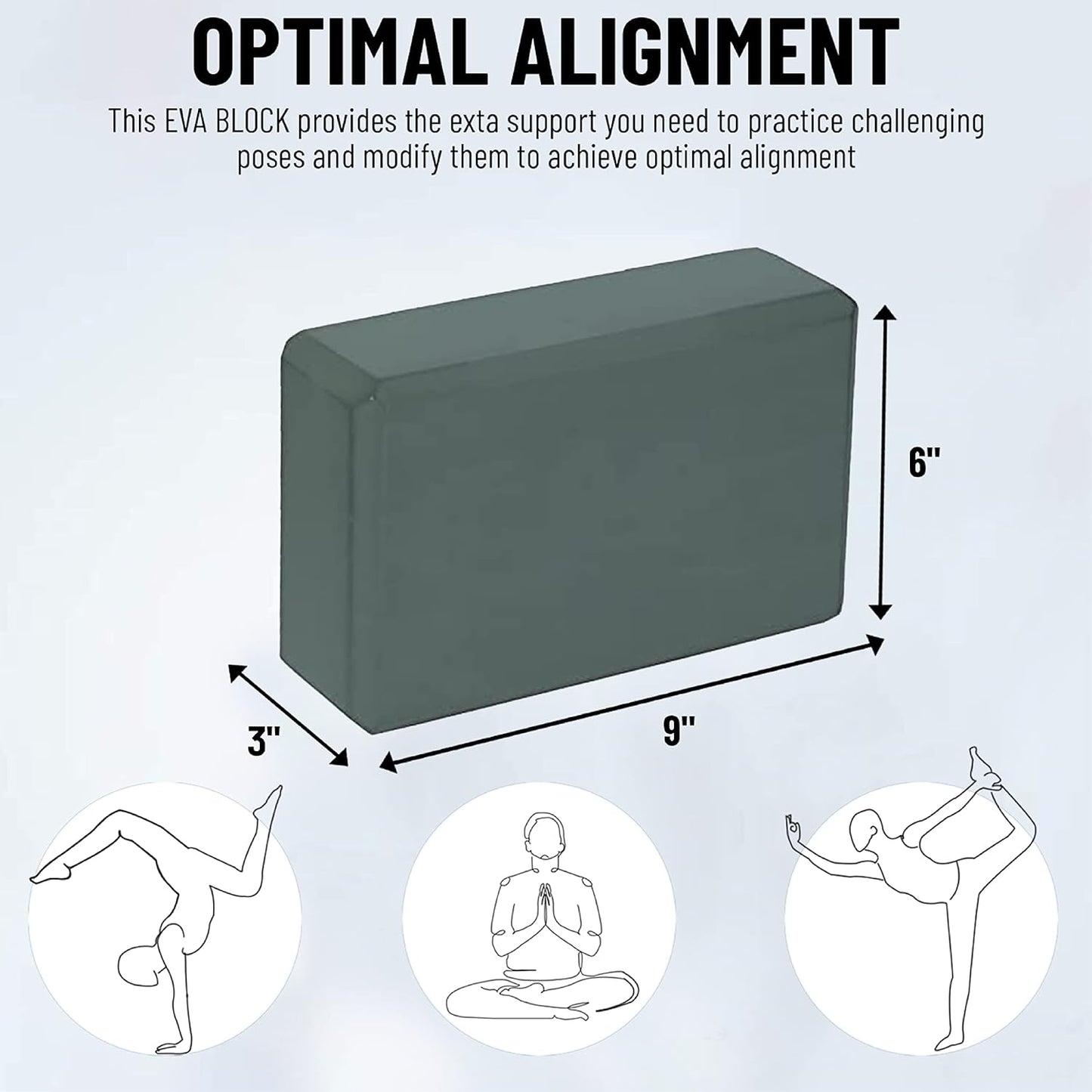 OPTIMAL ALIGNMENT

This EVA BLOCK provides the exta support you need to practice challenging poses and modify them to achieve optimal alignment

6"

3"

9"