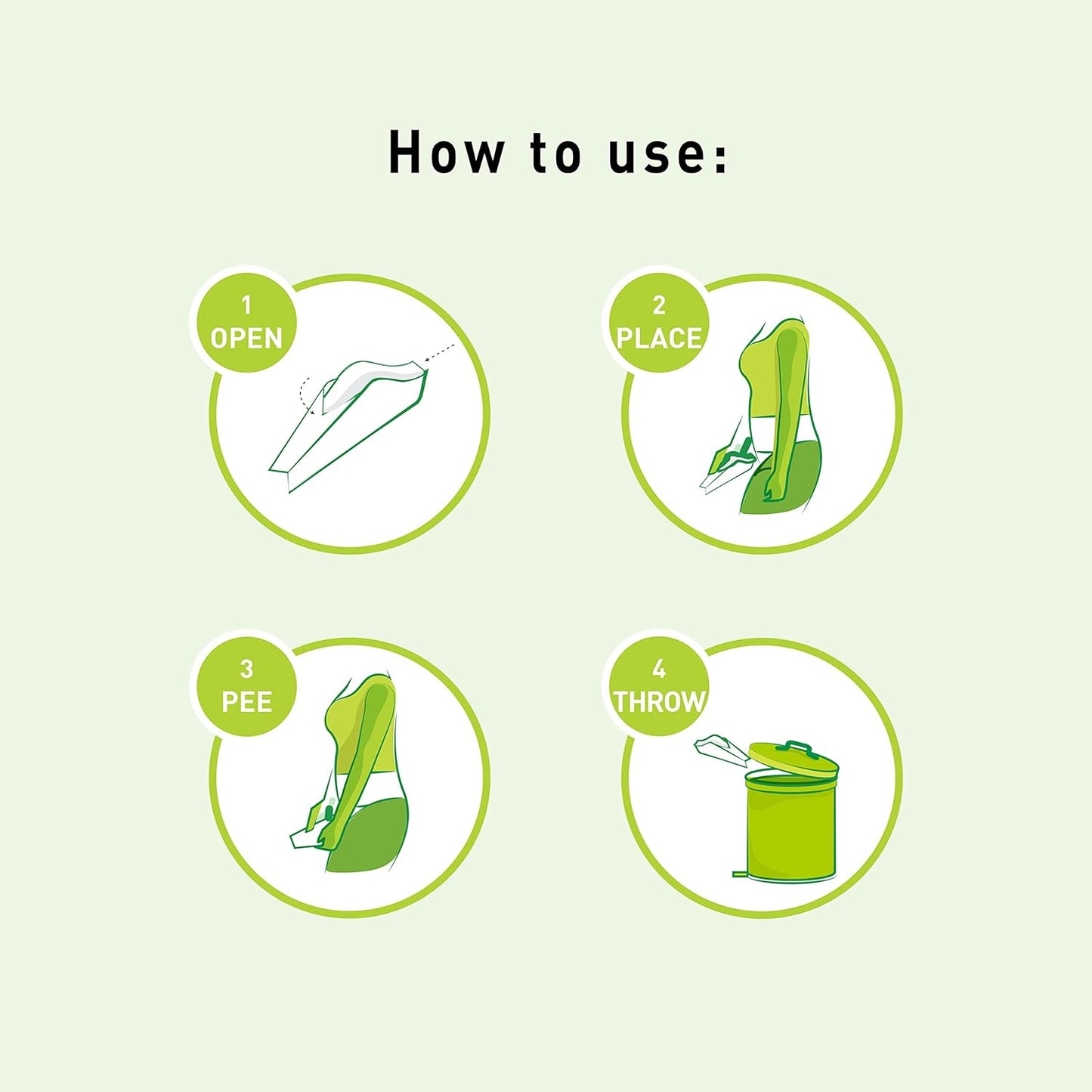 How to use:

1
OPEN

2
PLACE

3
PEE

4
THROW