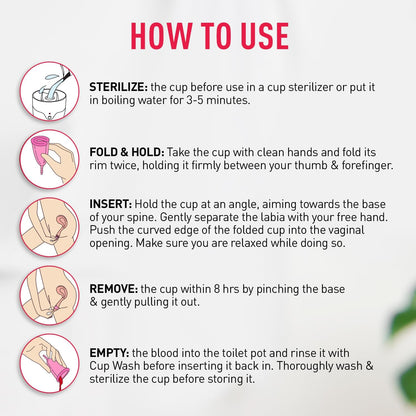 HOW TO USE

STERILIZE: the cup before use in a cup sterilizer or put it in boiling water for 3-5 minutes.

FOLD & HOLD: Take the cup with clean hands and fold its rim twice, holding it firmly between your thumb & forefinger.

INSERT: Hold the cup at an angle, aiming towards the base of your spine. Gently separate the labia with your free hand. Push the curved edge of the folded cup into the vaginal opening. Make sure you are relaxed while doing so.

REMOVE: the cup within 8 hrs by pinching the base & gently pulling it out.

EMPTY: the blood into the toilet pot and rinse it with Cup Wash before inserting it back in. Thoroughly wash & sterilize the cup before storing it.