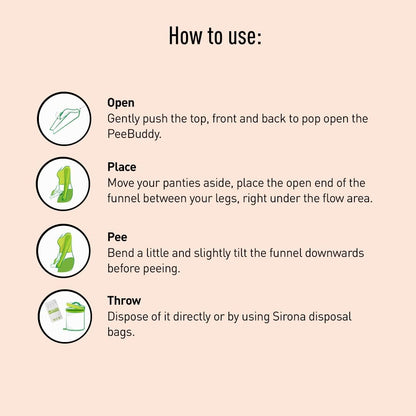 How to use:

Open
Gently push the top, front and back to pop open the PeeBuddy.

Place
Move your panties aside, place the open end of the funnel between your legs, right under the flow area.

Pee
Bend a little and slightly tilt the funnel downwards before peeing.

Throw
Dispose of it directly or by using Sirona disposal bags.